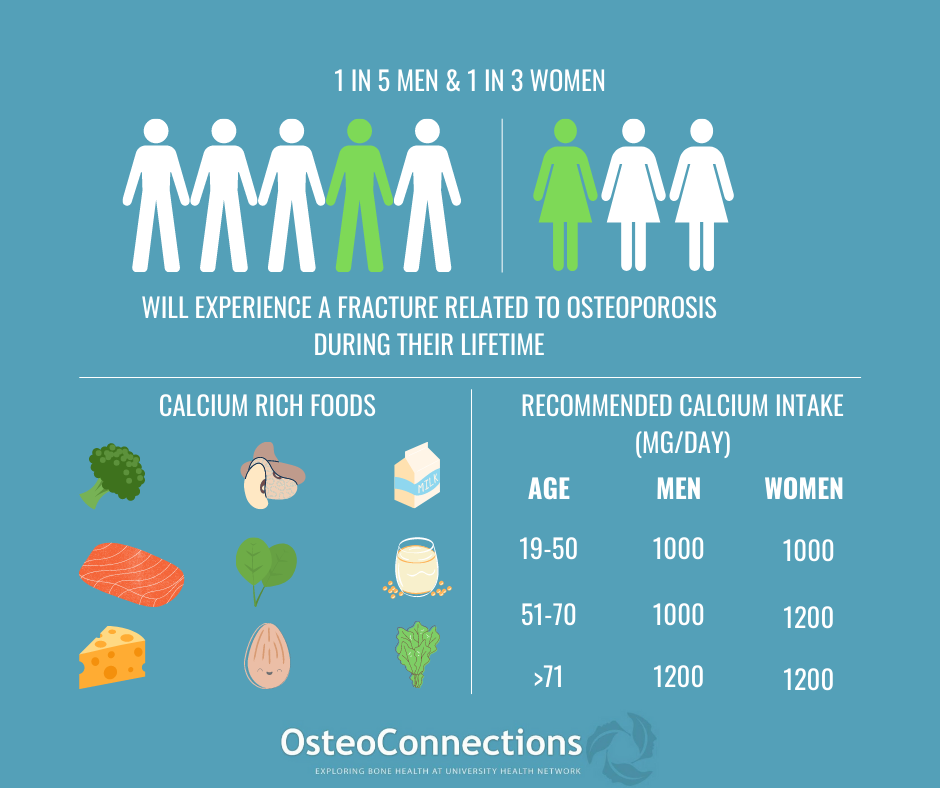 1 IN 5 MEN & 1 IN 3 WOMEN

WILL EXPERIENCE A FRACTURE RELATED TO OSTEOPOROSIS DURING THEIR LIFETIME

CALCIUM RICH FOODS

MILK

RECOMMENDED CALCIUM INTAKE (MG/DAY)

| AGE | MEN | WOMEN |
|---|---|---|
| 19-50 | 1000 | 1000 |
| 51-70 | 1000 | 1200 |
| >71 | 1200 | 1200 |

OsteoConnections
EXPLORING BONE HEALTH AT UNIVERSITY HEALTH NETWORK